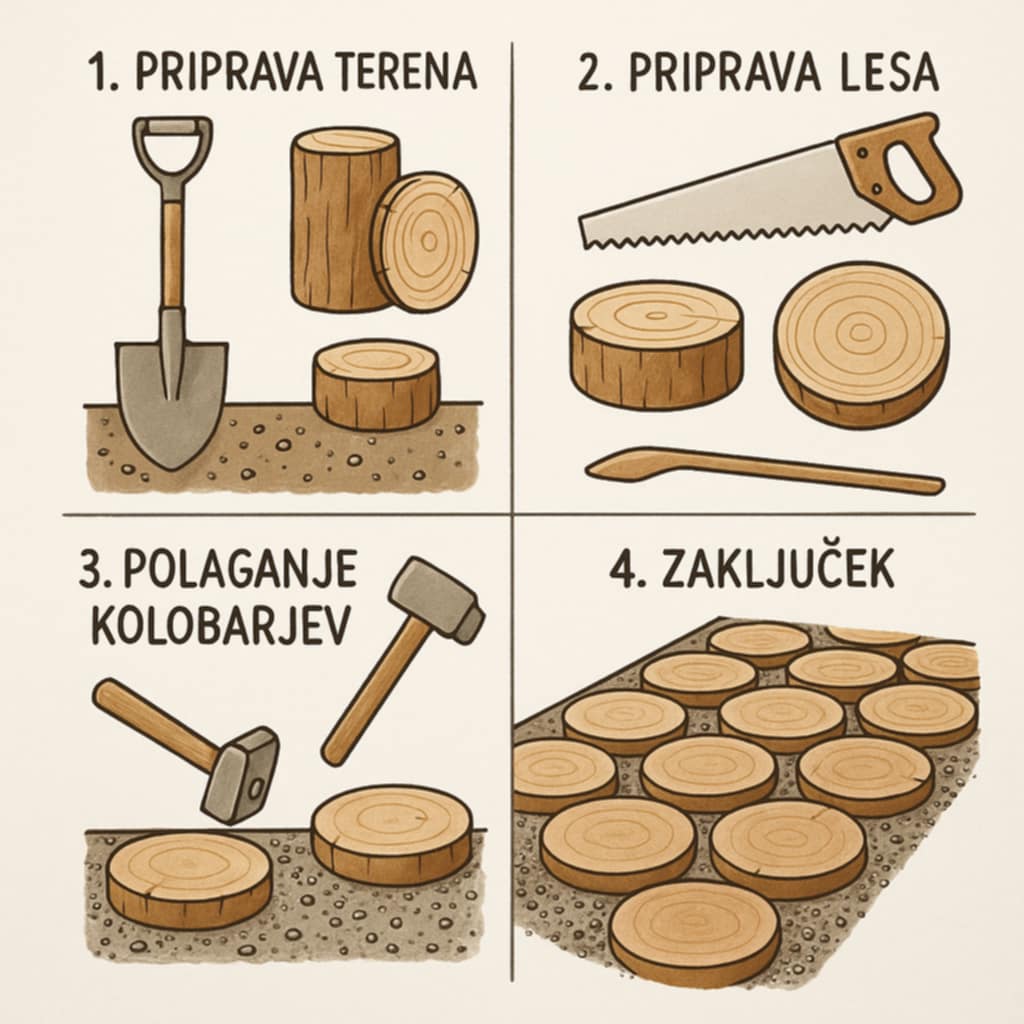 1. PRIPRAVA TERENA

2. PRIPRAVA LESA

3. POLAGANJE KOLOBARJEV

4. ZAKLJUČEK