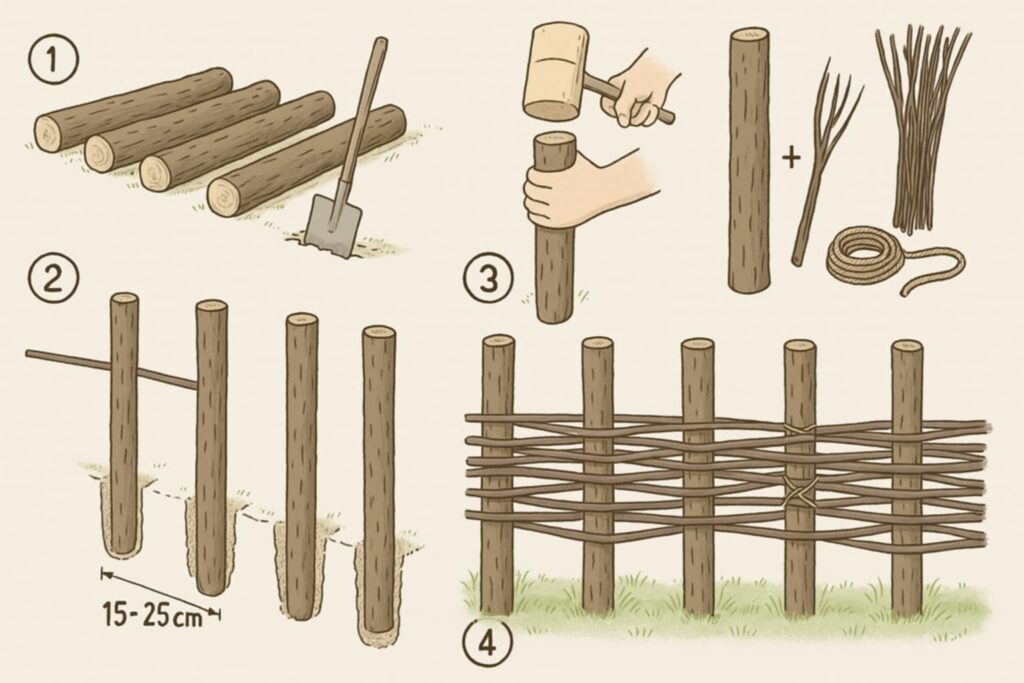 1

2

15-25cm

3

+

4